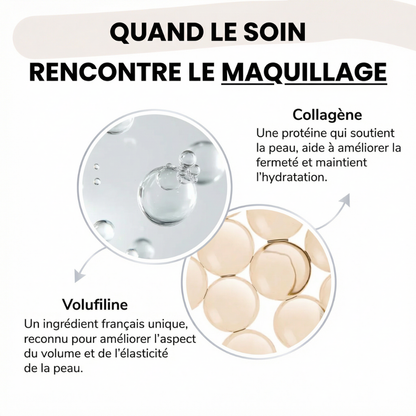 QUAND LE SOIN
RENCONTRE LE MAQUILLAGE

Collagène
Une protéine qui soutient la peau, aide à améliorer la fermeté et maintient l'hydratation.

Volufiline
Un ingrédient français unique, reconnu pour améliorer l'aspect du volume et de l'élasticité de la peau.